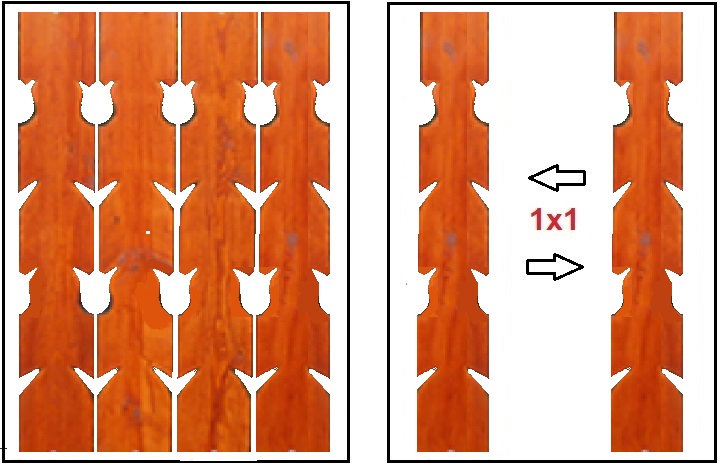 1x1