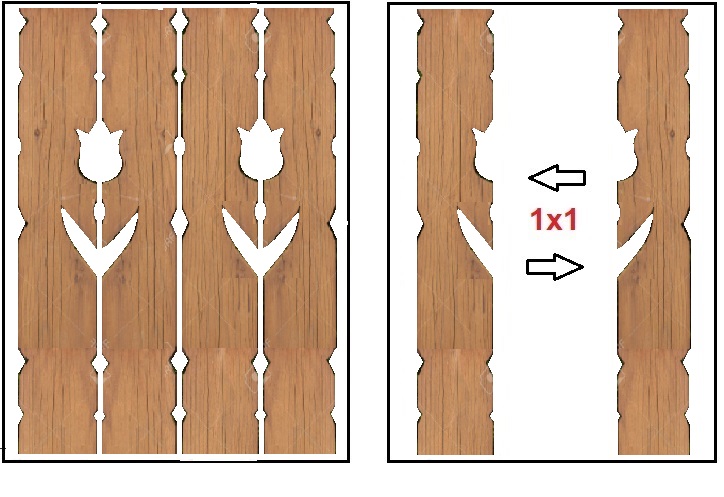 1x1